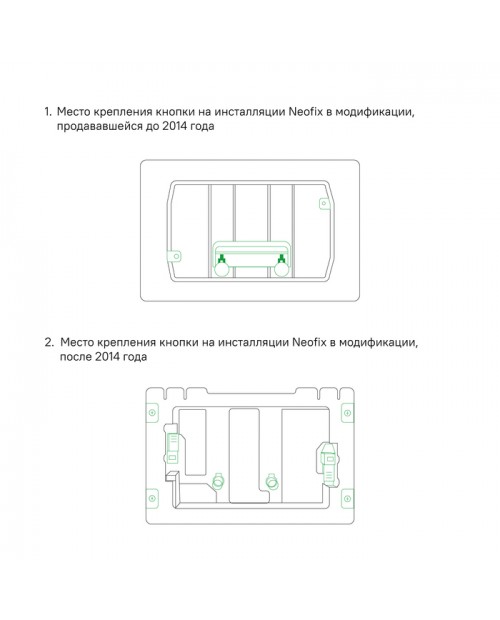 1. Место крепления кнопки на инсталляции Neofix в модификации, продававшейся до 2014 года

2. Место крепления кнопки на инсталляции Neofix в модификации, после 2014 года